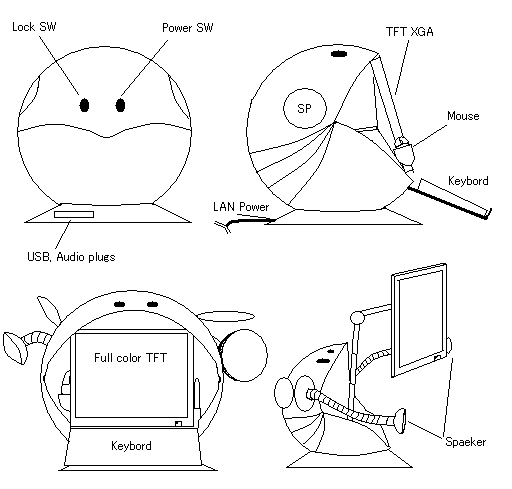 Lock SW

Power SW

USB, Audio plugs

TFT XGA

SP

Mouse

Keybord

LAN Power

Full color TFT

Keybord

Spaeker